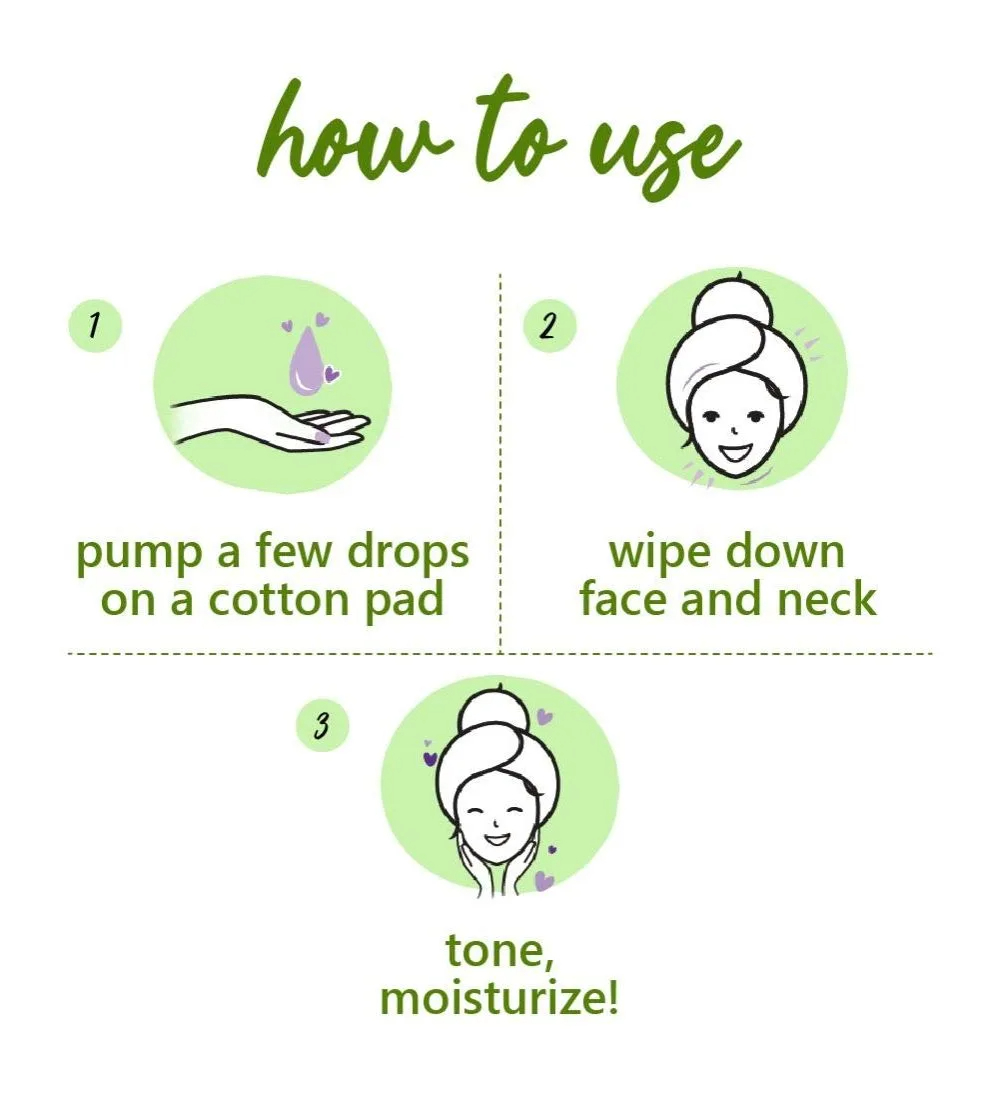 how to use

1

pump a few drops on a cotton pad

2

wipe down face and neck

3

tone, moisturize!